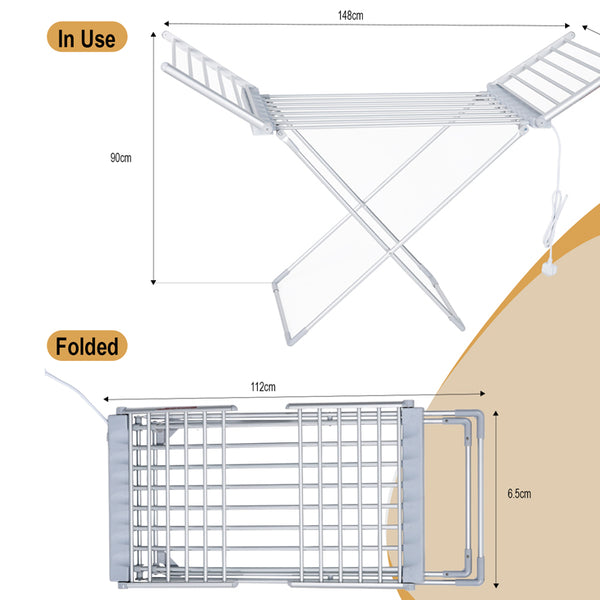 In Use

148cm

90cm

Folded

112cm

6.5cm