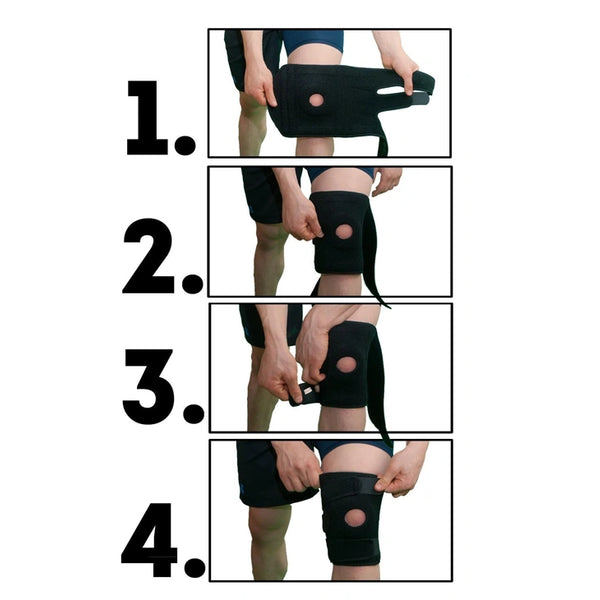 1.

2.

3.

4.