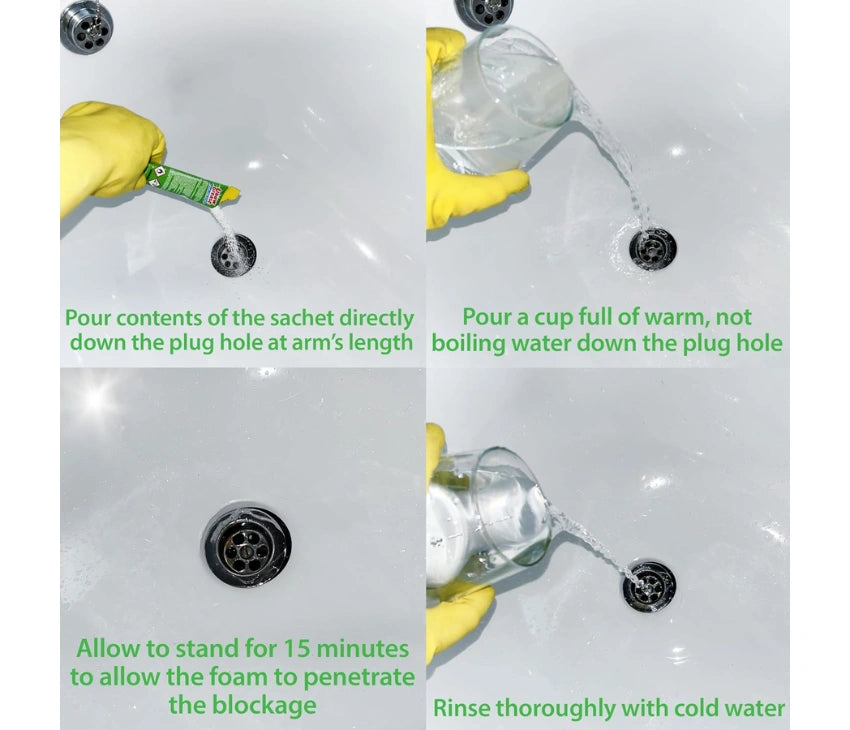 Pour contents of the sachet directly down the plug hole at arm's length

Pour a cup full of warm, not boiling water down the plug hole

Allow to stand for 15 minutes to allow the foam to penetrate the blockage

Rinse thoroughly with cold water