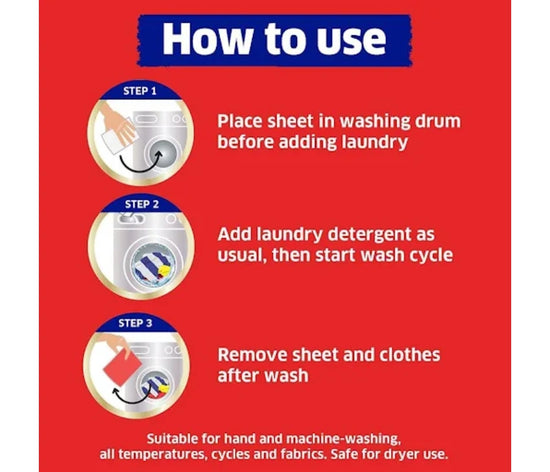 How to use

STEP 1

Place sheet in washing drum before adding laundry

STEP 2

Add laundry detergent as usual, then start wash cycle

STEP 3

Remove sheet and clothes after wash

Suitable for hand and machine-washing, all temperatures, cycles and fabrics. Safe for dryer use.