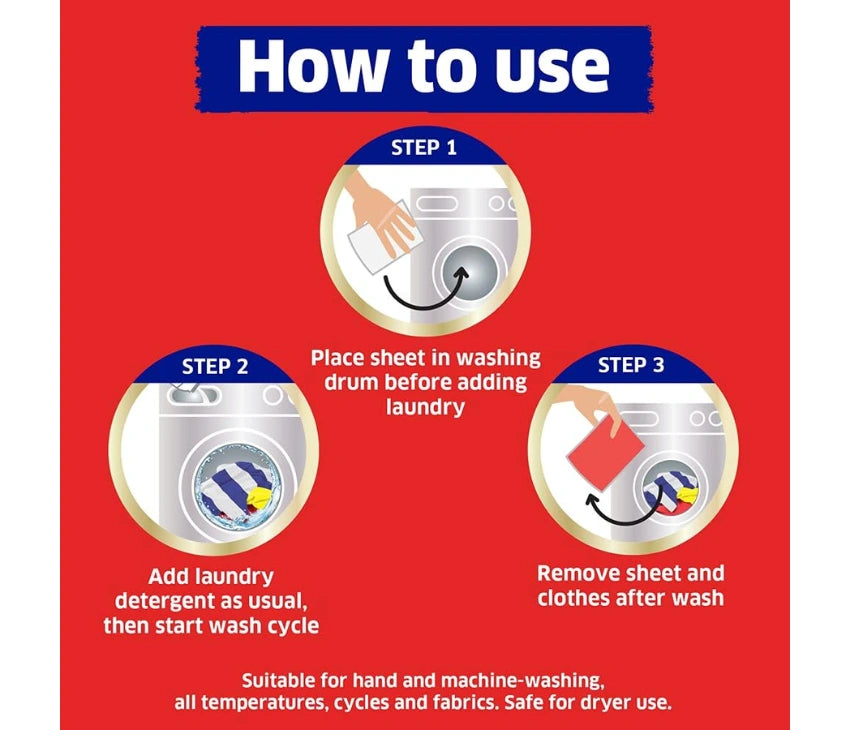 How to use

STEP 1

Place sheet in washing drum before adding laundry

STEP 2

Add laundry detergent as usual, then start wash cycle

STEP 3

Remove sheet and clothes after wash

Suitable for hand and machine-washing, all temperatures, cycles and fabrics. Safe for dryer use.