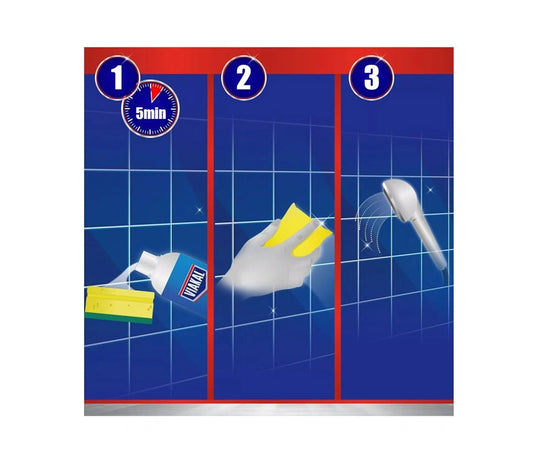 1

5min

VIAKAL

2

3