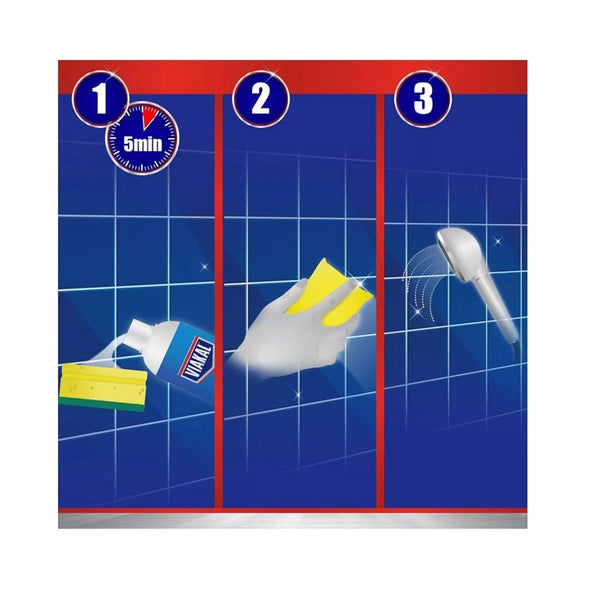 1
5min
VIAKAL
2
3