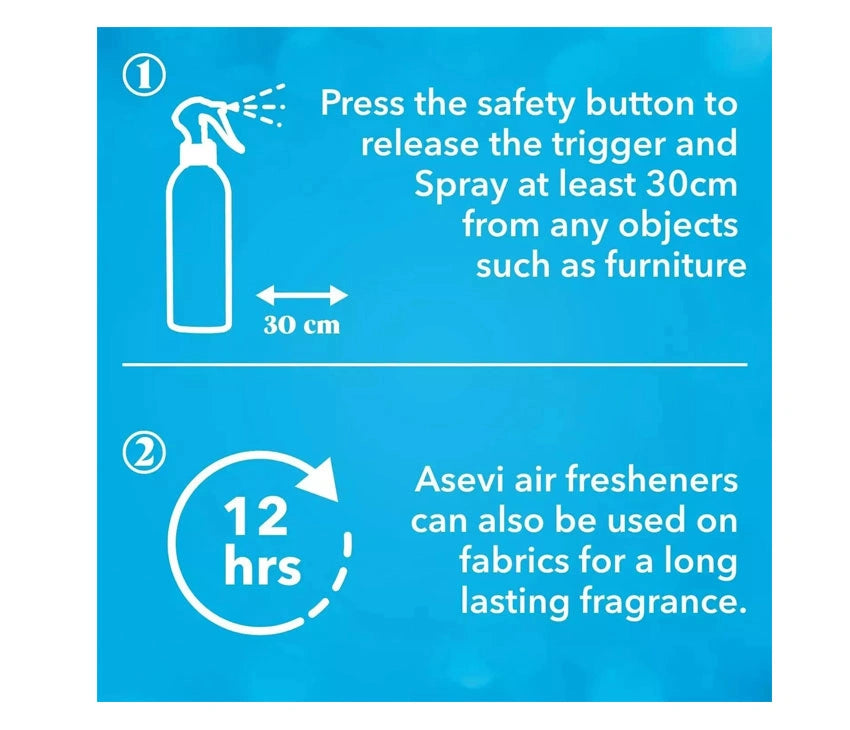 ①

Press the safety button to release the trigger and Spray at least 30cm from any objects such as furniture

30 cm

②

12 hrs

Asevi air fresheners can also be used on fabrics for a long lasting fragrance.