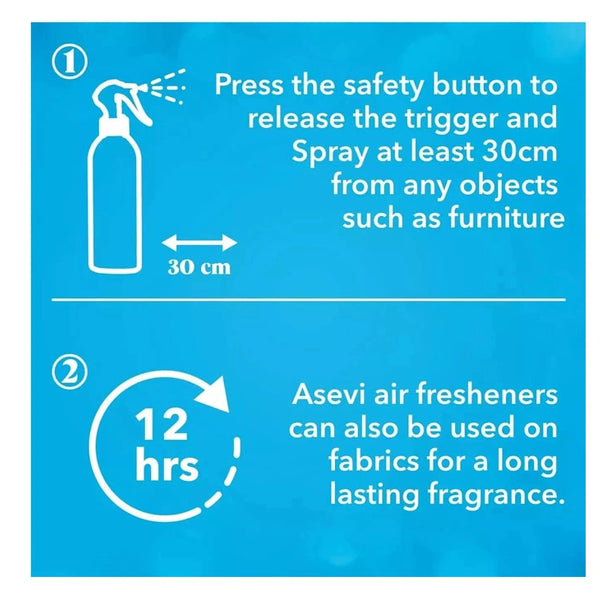 ①

Press the safety button to release the trigger and Spray at least 30cm from any objects such as furniture

30 cm

②

12 hrs

Asevi air fresheners can also be used on fabrics for a long lasting fragrance.